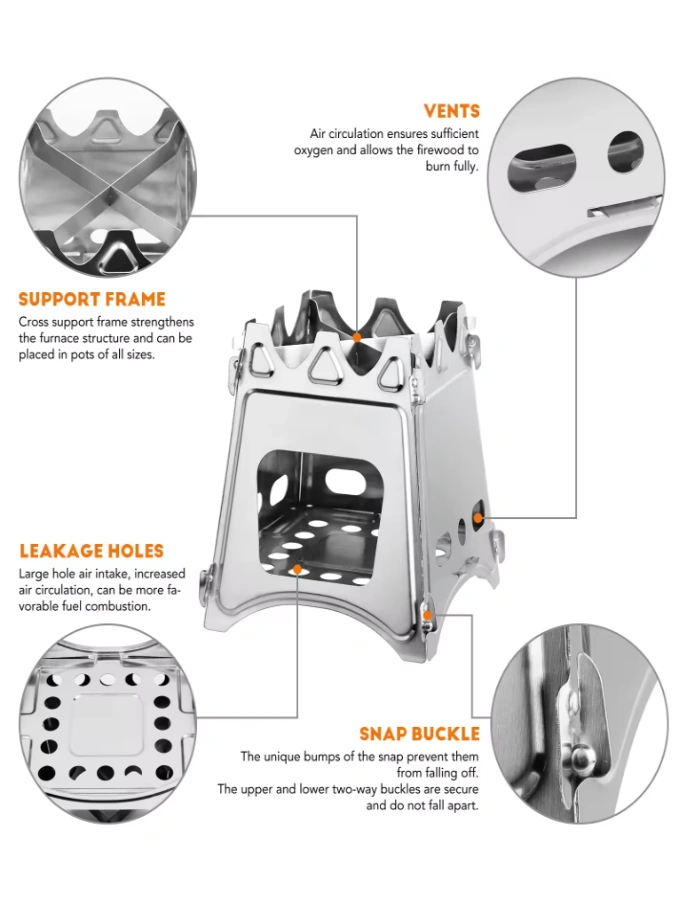 VENTS
Air circulation ensures sufficient oxygen and allows the firewood to burn fully.

SUPPORT FRAME
Cross support frame strengthens the furnace structure and can be placed in pots of all sizes.

LEAKAGE HOLES
Large hole air intake, increased air circulation, can be more favorable fuel combustion.

SNAP BUCKLE
The unique bumps of the snap prevent them from falling off.
The upper and lower two-way buckles are secure and do not fall apart.